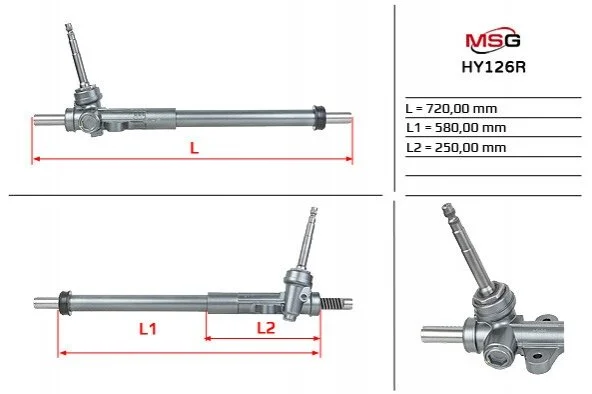 L

MSG

HY126R

L = 720,00 mm
L1 = 580,00 mm
L2 = 250,00 mm

L1

L2